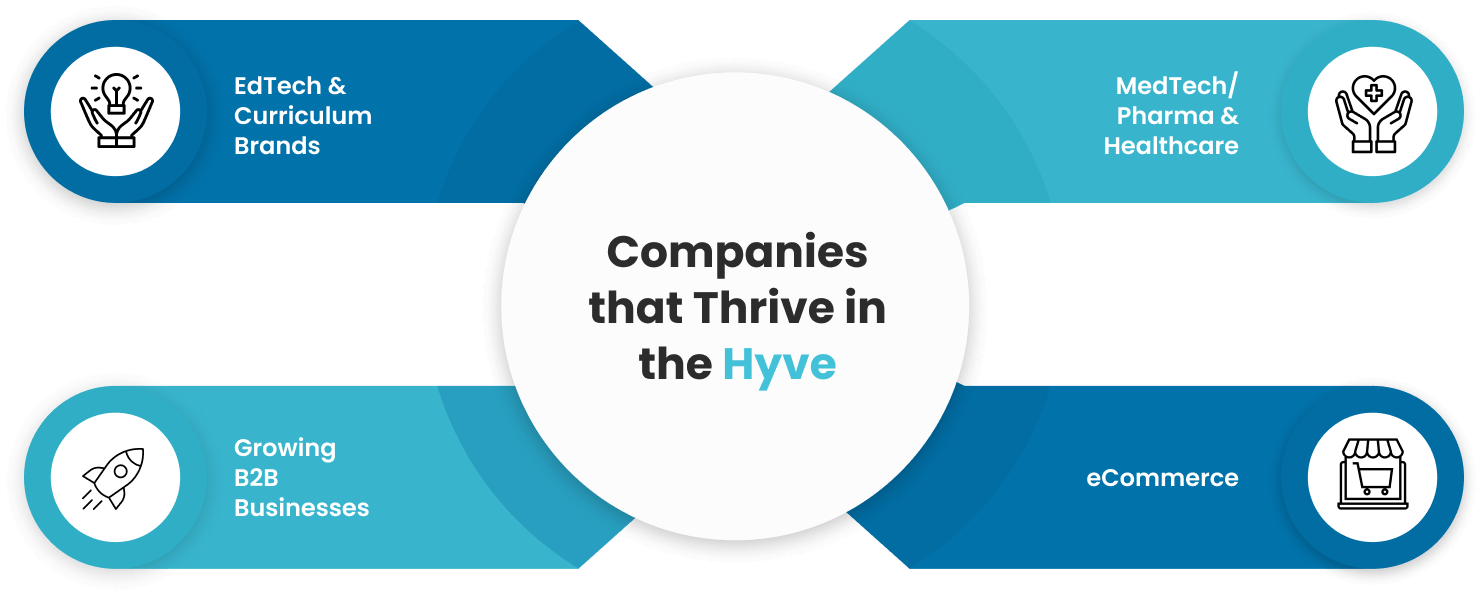 EdTech & Curriculum Brands

MedTech/ Pharma & Healthcare

Companies that Thrive in the Hyve

Growing B2B Businesses

eCommerce